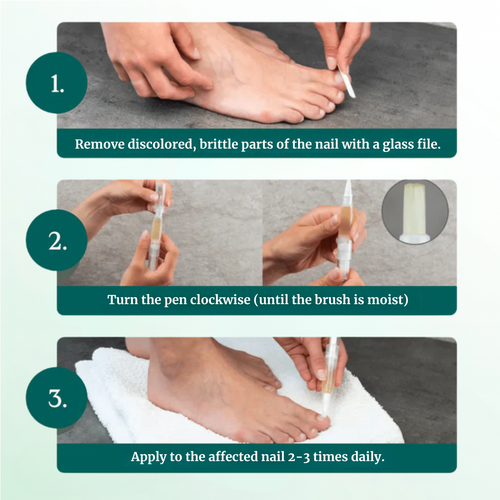 1.

Remove discolored, brittle parts of the nail with a glass file.

2.

Turn the pen clockwise (until the brush is moist)

3.

Apply to the affected nail 2-3 times daily.