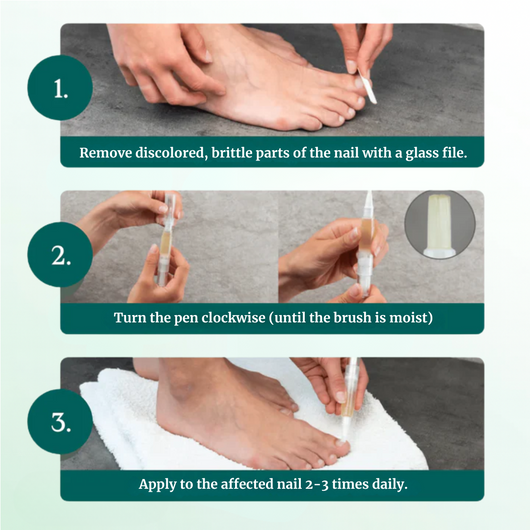 1.

Remove discolored, brittle parts of the nail with a glass file.

2.

Turn the pen clockwise (until the brush is moist)

3.

Apply to the affected nail 2-3 times daily.